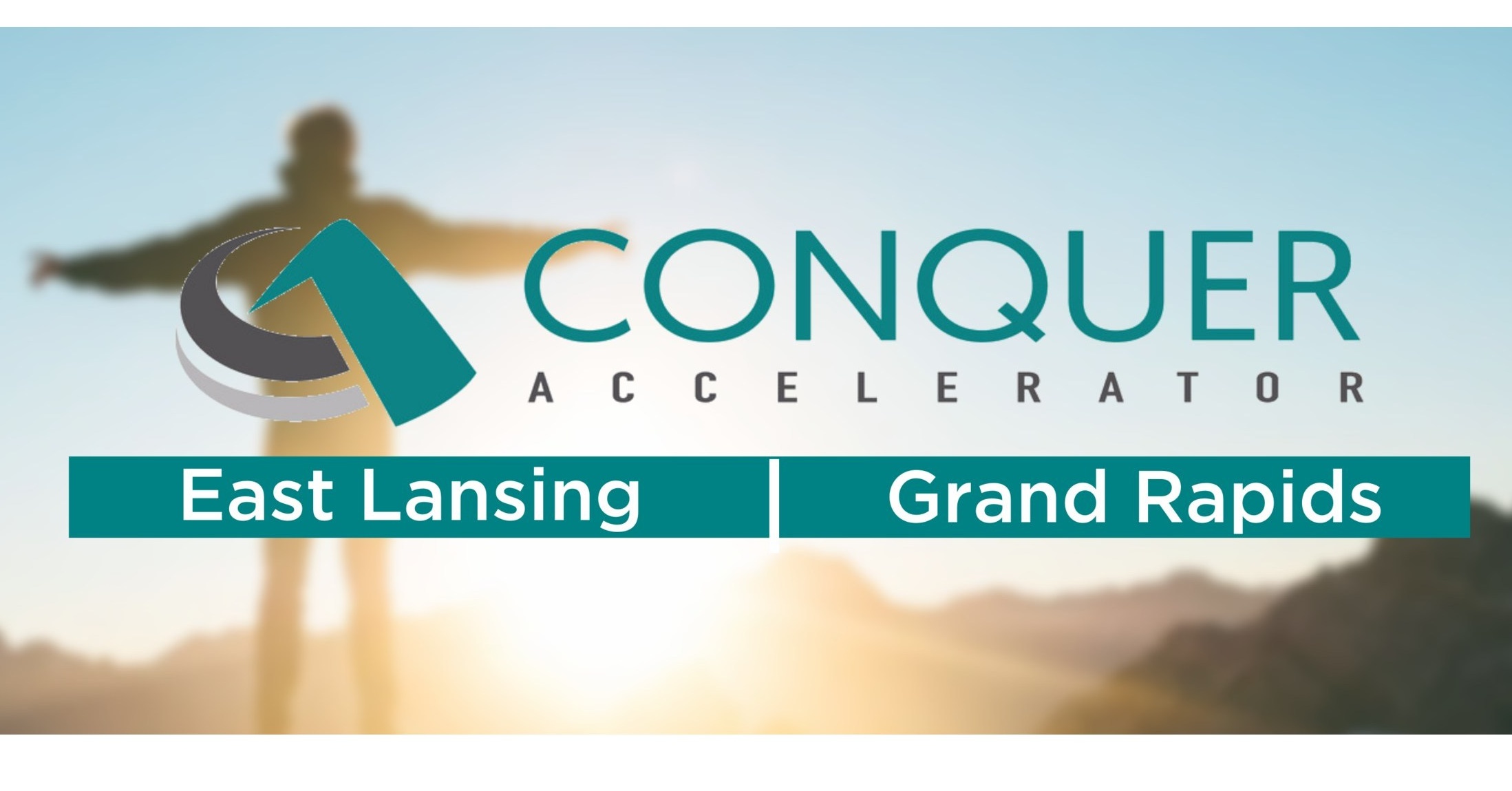 CONQUER
ACCELERATOR

East Lansing | Grand Rapids